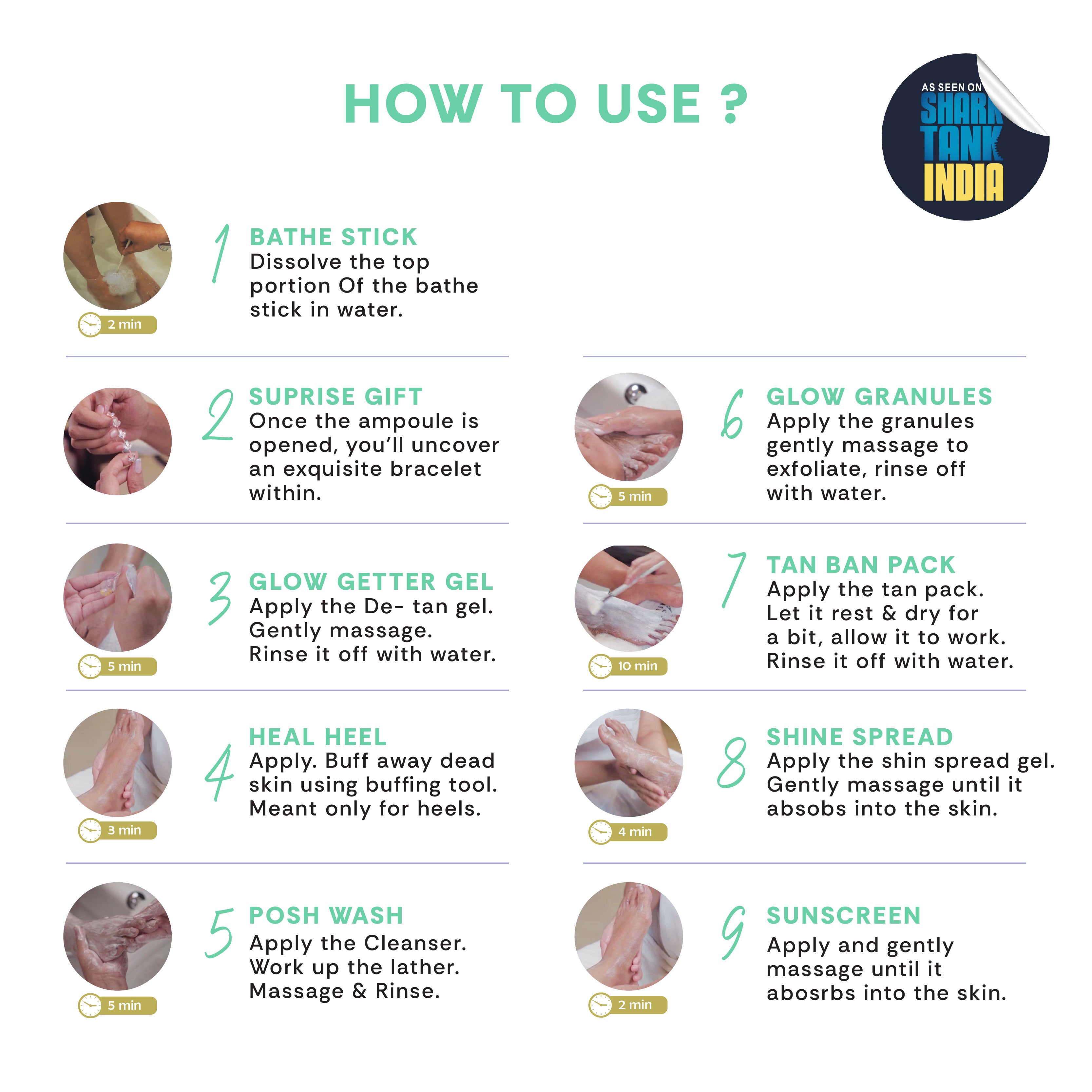 HOW TO USE ?

AS SEEN ON SHARK TANK INDIA

2 min

1 BATHE STICK
Dissolve the top portion Of the bathe stick in water.

2 SUPRISE GIFT
Once the ampoule is opened, you'll uncover an exquisite bracelet within.

5 min

3 GLOW GETTER GEL
Apply the De- tan gel. Gently massage. Rinse it off with water.

3 min

4 HEAL HEEL
Apply. Buff away dead skin using buffing tool. Meant only for heels.

5 min

5 POSH WASH
Apply the Cleanser. Work up the lather. Massage & Rinse.

5 min

6 GLOW GRANULES
Apply the granules gently massage to exfoliate, rinse off with water.

10 min

7 TAN BAN PACK
Apply the tan pack. Let it rest & dry for a bit, allow it to work. Rinse it off with water.

4 min

8 SHINE SPREAD
Apply the shin spread gel. Gently massage until it absobs into the skin.

2 min

9 SUNSCREEN
Apply and gently massage until it abosrbs into the skin.