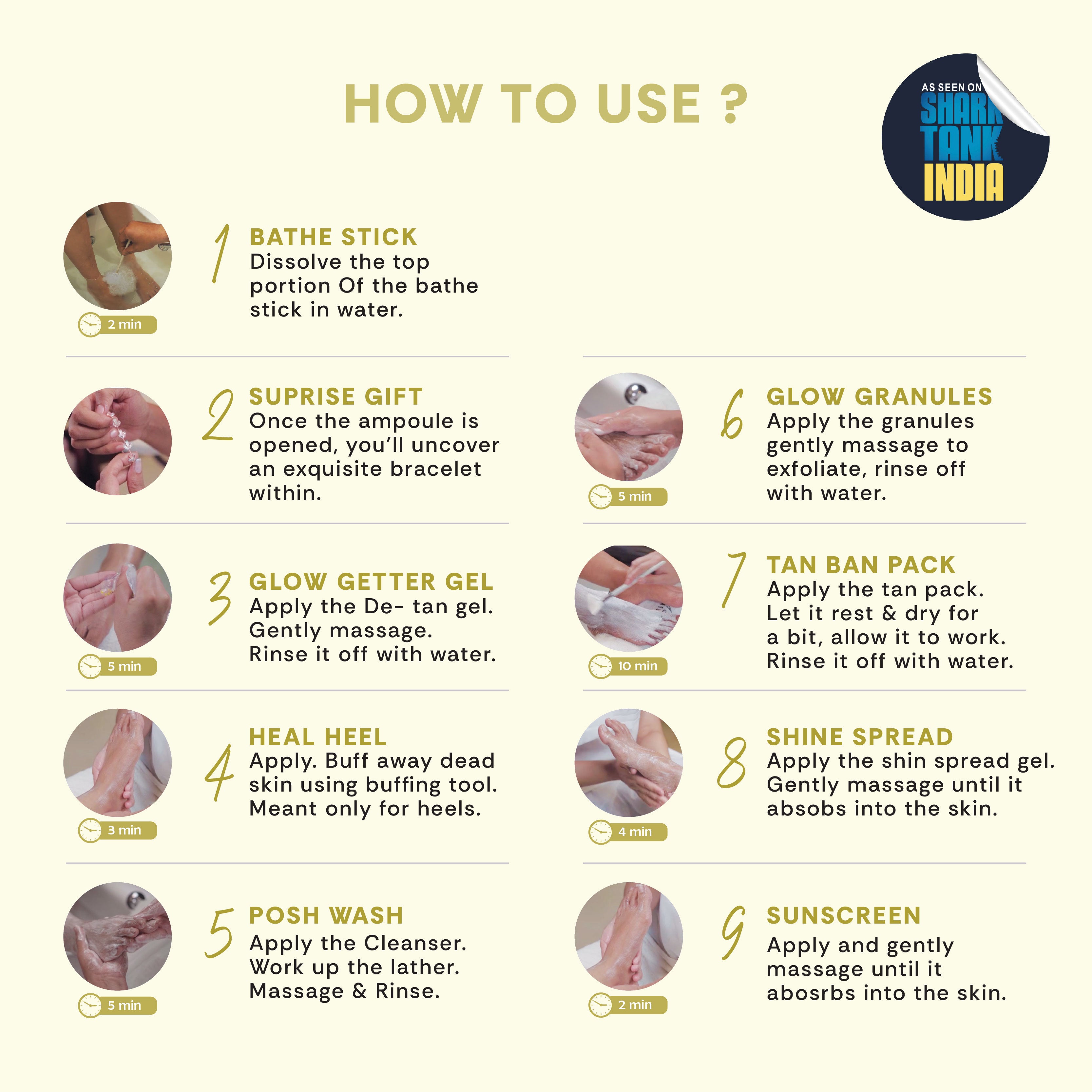 HOW TO USE ?

AS SEEN ON SHARK TANK INDIA

2 min
1 BATHE STICK
Dissolve the top portion Of the bathe stick in water.

2 SUPRISE GIFT
Once the ampoule is opened, you'll uncover an exquisite bracelet within.

5 min
3 GLOW GETTER GEL
Apply the De- tan gel. Gently massage. Rinse it off with water.

3 min
4 HEAL HEEL
Apply. Buff away dead skin using buffing tool. Meant only for heels.

5 min
5 POSH WASH
Apply the Cleanser. Work up the lather. Massage & Rinse.

5 min
6 GLOW GRANULES
Apply the granules gently massage to exfoliate, rinse off with water.

10 min
7 TAN BAN PACK
Apply the tan pack. Let it rest & dry for a bit, allow it to work. Rinse it off with water.

4 min
8 SHINE SPREAD
Apply the shin spread gel. Gently massage until it absobs into the skin.

2 min
9 SUNSCREEN
Apply and gently massage until it abosrbs into the skin.